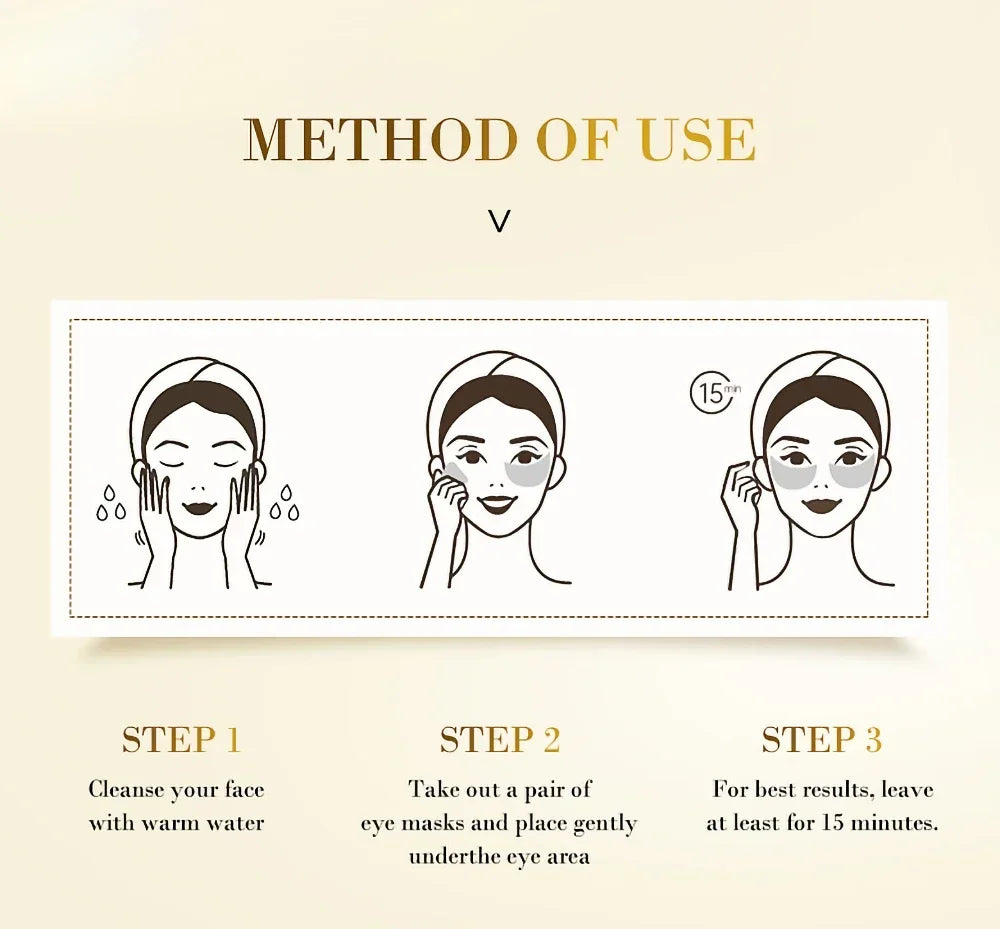 METHOD OF USE

V

15 min

STEP 1
Cleanse your face with warm water

STEP 2
Take out a pair of eye masks and place gently underthe eye area

STEP 3
For best results, leave at least for 15 minutes.